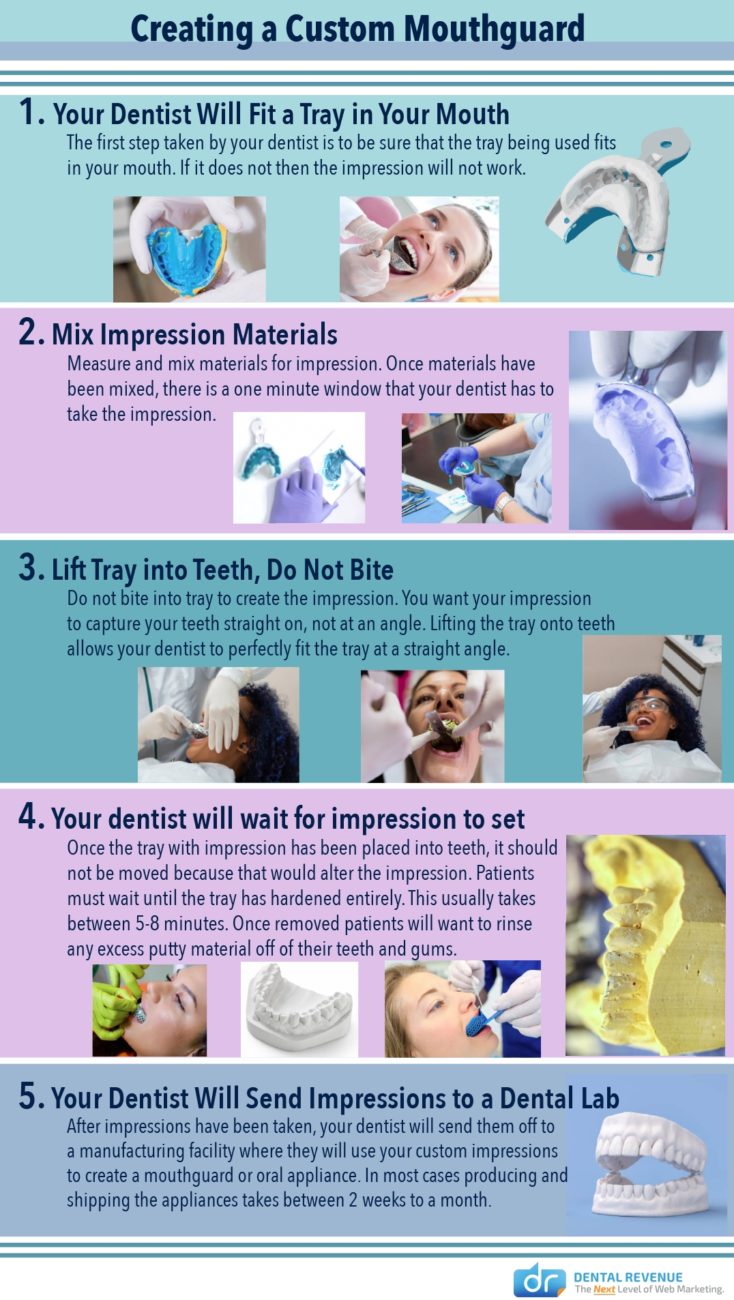 Creating a Custom Mouthguard

1. Your Dentist Will Fit a Tray in Your Mouth
The first step taken by your dentist is to be sure that the tray being used fits in your mouth. If it does not then the impression will not work.

2. Mix Impression Materials
Measure and mix materials for impression. Once materials have been mixed, there is a one minute window that your dentist has to take the impression.

3. Lift Tray into Teeth, Do Not Bite
Do not bite into tray to create the impression. You want your impression to capture your teeth straight on, not at an angle. Lifting the tray onto teeth allows your dentist to perfectly fit the tray at a straight angle.

4. Your dentist will wait for impression to set
Once the tray with impression has been placed into teeth, it should not be moved because that would alter the impression. Patients must wait until the tray has hardened entirely. This usually takes between 5-8 minutes. Once removed patients will want to rinse any excess putty material off of their teeth and gums.

5. Your Dentist Will Send Impressions to a Dental Lab
After impressions have been taken, your dentist will send them off to a manufacturing facility where they will use your custom impressions to create a mouthguard or oral appliance. In most cases producing and shipping the appliances takes between 2 weeks to a month.

dr DENTAL REVENUE
The Next Level of Web Marketing.