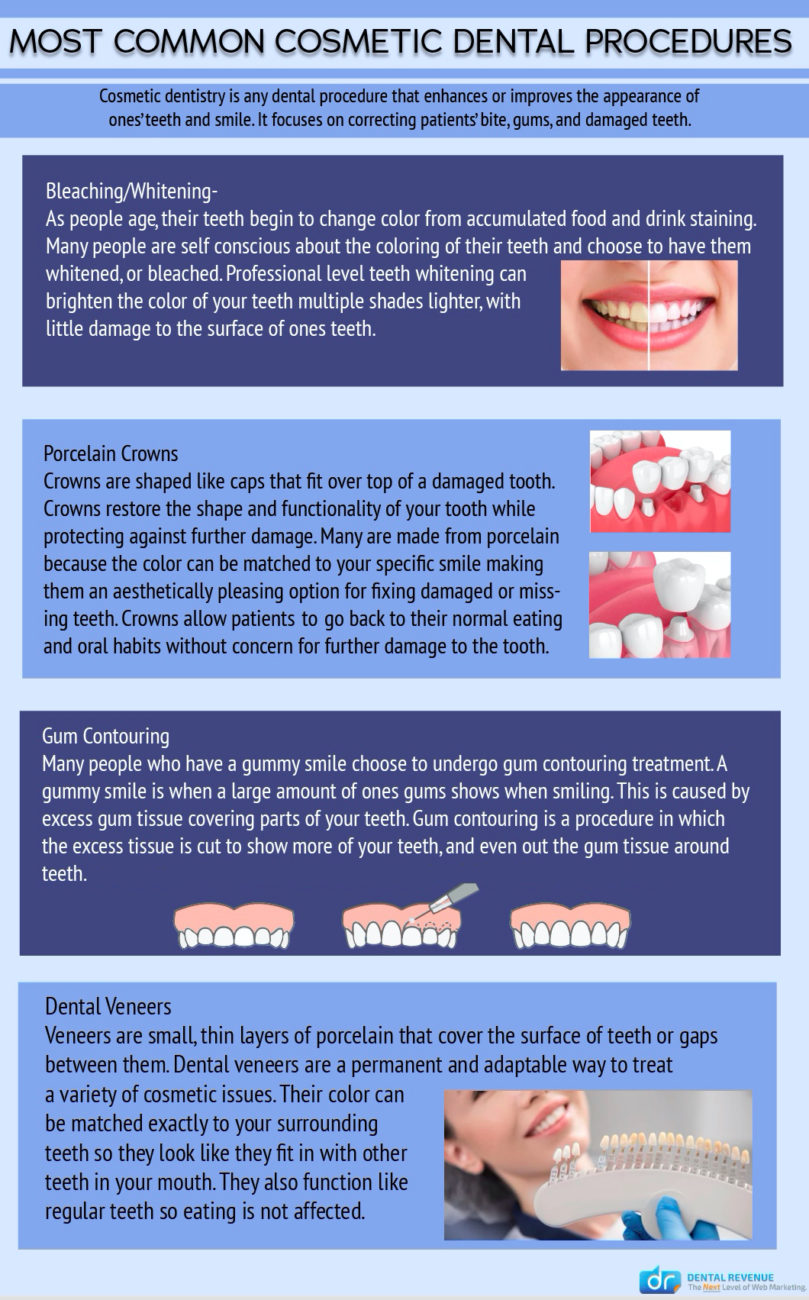 MOST COMMON COSMETIC DENTAL PROCEDURES

Cosmetic dentistry is any dental procedure that enhances or improves the appearance of ones' teeth and smile. It focuses on correcting patients' bite, gums, and damaged teeth.

Bleaching/Whitening-
As people age, their teeth begin to change color from accumulated food and drink staining. Many people are self conscious about the coloring of their teeth and choose to have them whitened, or bleached. Professional level teeth whitening can brighten the color of your teeth multiple shades lighter, with little damage to the surface of ones teeth.

Porcelain Crowns
Crowns are shaped like caps that fit over top of a damaged tooth. Crowns restore the shape and functionality of your tooth while protecting against further damage. Many are made from porcelain because the color can be matched to your specific smile making them an aesthetically pleasing option for fixing damaged or missing teeth. Crowns allow patients to go back to their normal eating and oral habits without concern for further damage to the tooth.

Gum Contouring
Many people who have a gummy smile choose to undergo gum contouring treatment. A gummy smile is when a large amount of ones gums shows when smiling. This is caused by excess gum tissue covering parts of your teeth. Gum contouring is a procedure in which the excess tissue is cut to show more of your teeth, and even out the gum tissue around teeth.

Dental Veneers
Veneers are small, thin layers of porcelain that cover the surface of teeth or gaps between them. Dental veneers are a permanent and adaptable way to treat a variety of cosmetic issues. Their color can be matched exactly to your surrounding teeth so they look like they fit in with other teeth in your mouth. They also function like regular teeth so eating is not affected.

dr DENTAL REVENUE
The Next Level of Web Marketing.